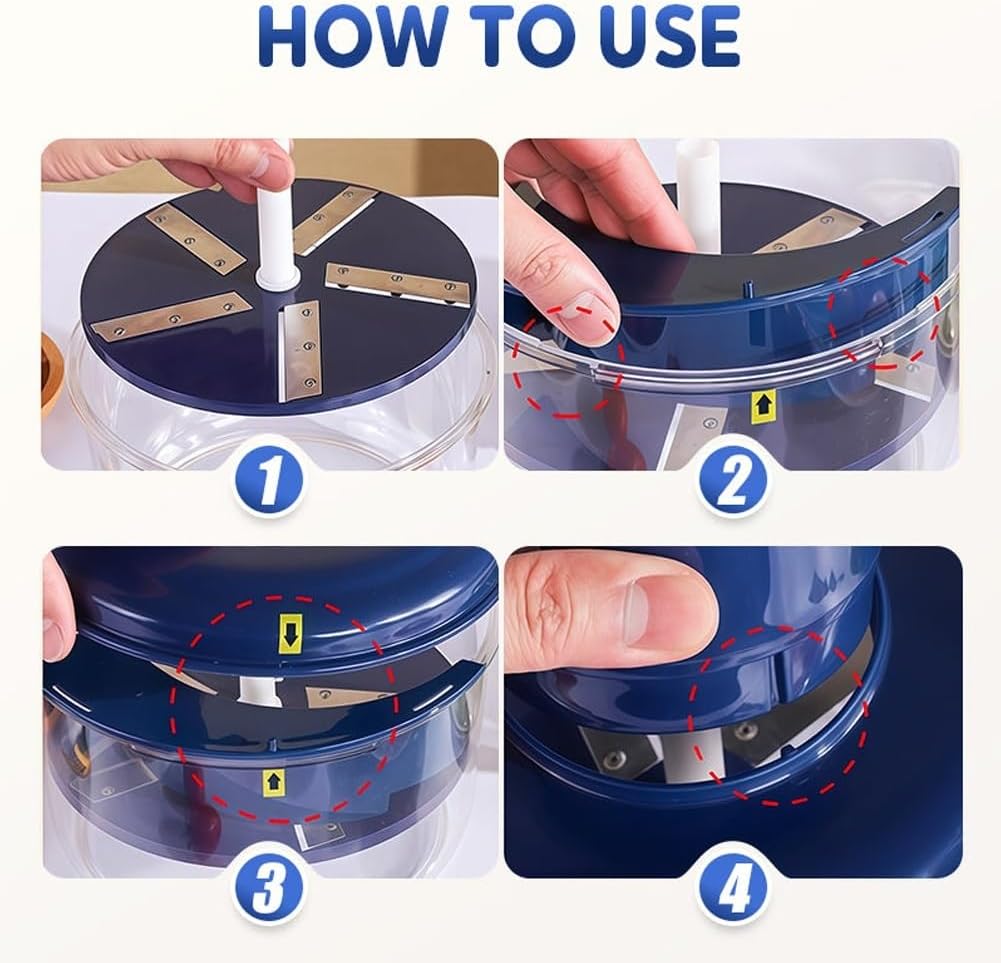 HOW TO USE

1

2

3

4